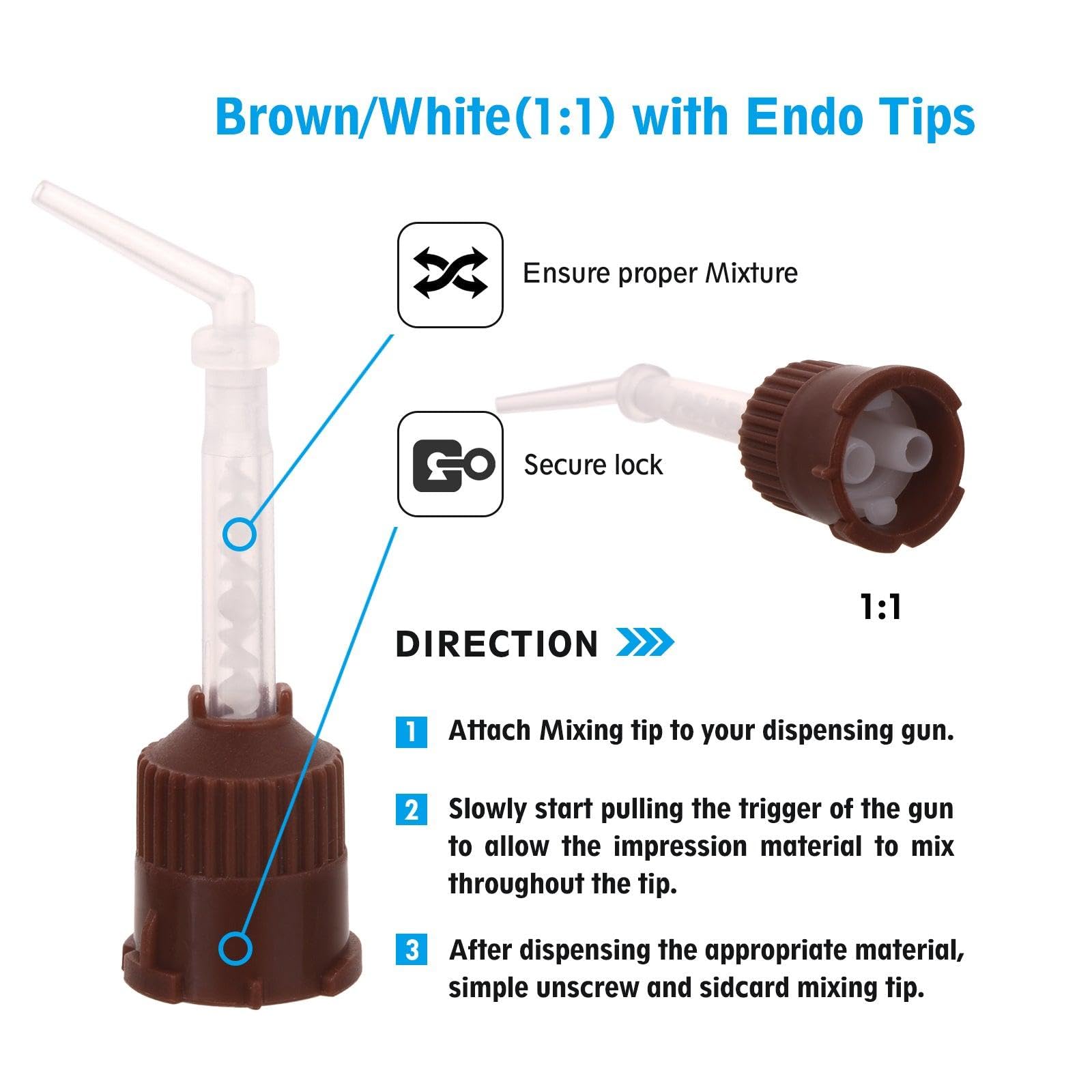 Brown/White(1:1) with Endo Tips

Ensure proper Mixture

Secure lock

1:1

DIRECTION

1 Attach Mixing tip to your dispensing gun.

2 Slowly start pulling the trigger of the gun to allow the impression material to mix throughout the tip.

3 After dispensing the appropriate material, simple unscrew and sidcard mixing tip.